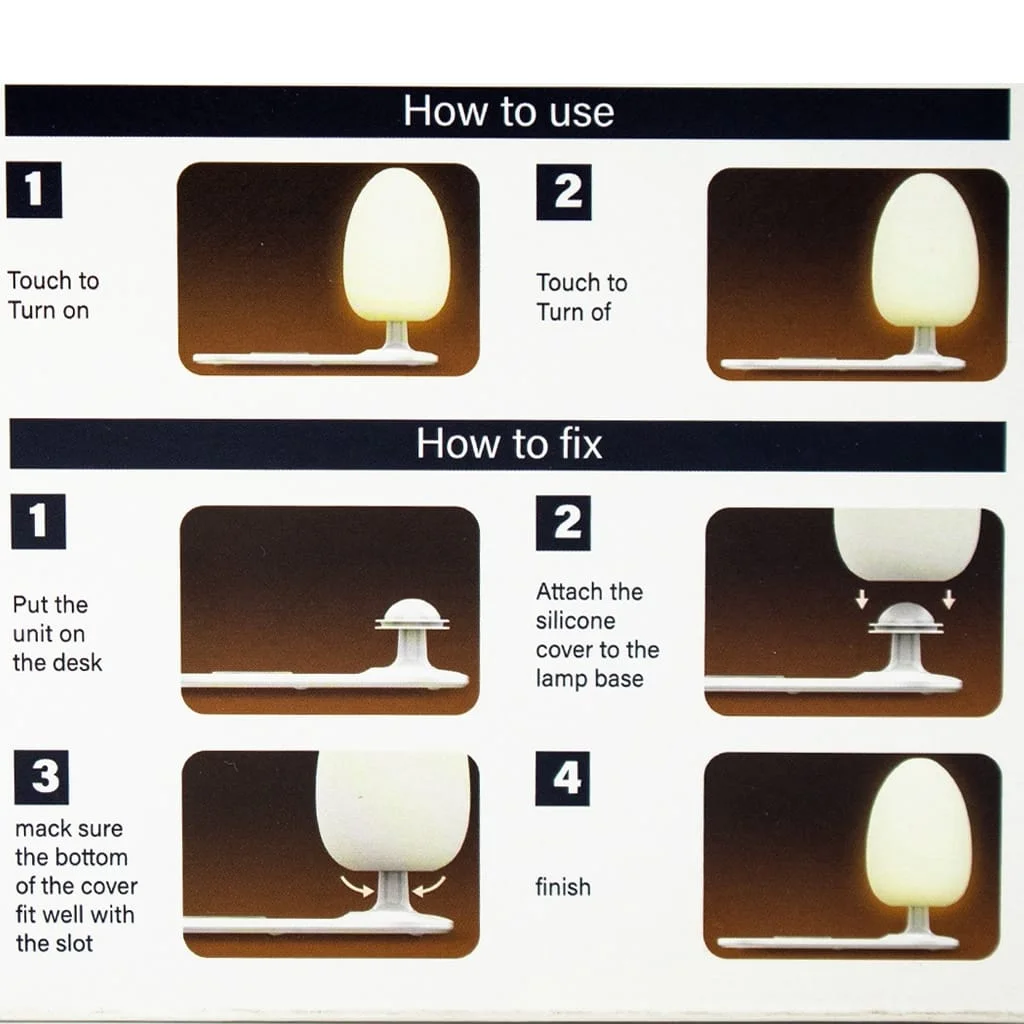 How to use

1

Touch to Turn on

2

Touch to Turn of

How to fix

1

Put the unit on the desk

2

Attach the silicone cover to the lamp base

3

mack sure the bottom of the cover fit well with the slot

4

finish