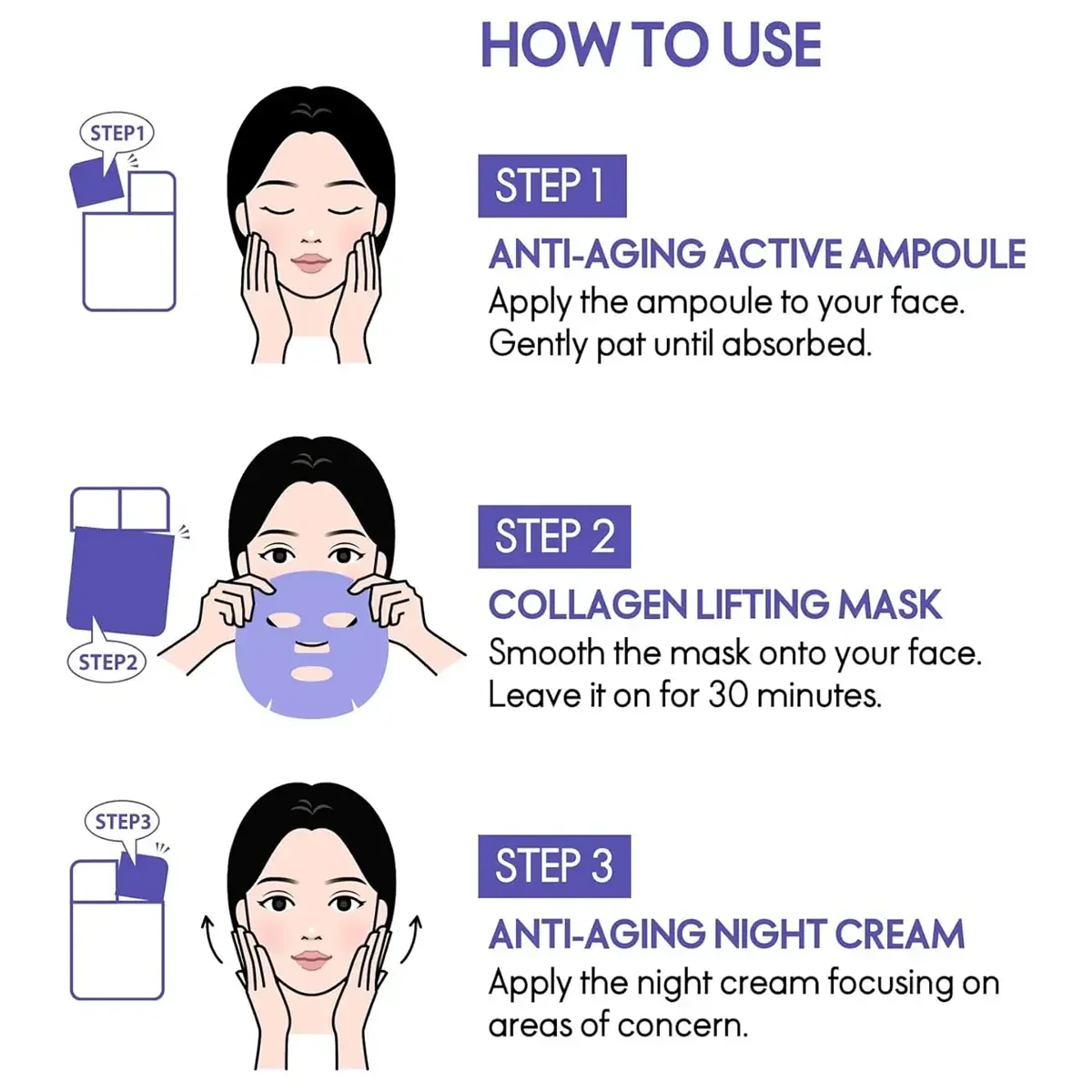 HOW TO USE

STEP1

STEP 1

ANTI-AGING ACTIVE AMPOULE

Apply the ampoule to your face. Gently pat until absorbed.

STEP2

STEP 2

COLLAGEN LIFTING MASK

Smooth the mask onto your face. Leave it on for 30 minutes.

STEP3

STEP 3

ANTI-AGING NIGHT CREAM

Apply the night cream focusing on areas of concern.