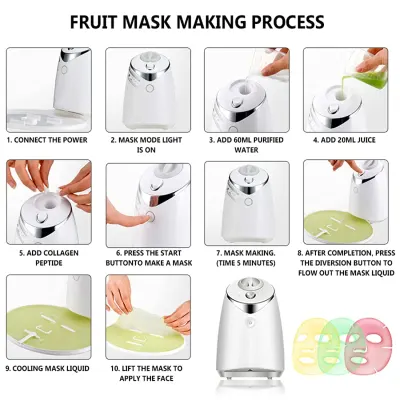 FRUIT MASK MAKING PROCESS

1. CONNECT THE POWER

2. MASK MODE LIGHT IS ON

3. ADD 60ML PURIFIED WATER

4. ADD 20ML JUICE

5. ADD COLLAGEN PEPTIDE

6. PRESS THE START BUTTONTO MAKE A MASK

7. MASK MAKING. (TIME 5 MINUTES)

8. AFTER COMPLETION, PRESS THE DIVERSION BUTTON TO FLOW OUT THE MASK LIQUID

9. COOLING MASK LIQUID

10. LIFT THE MASK TO APPLY THE FACE