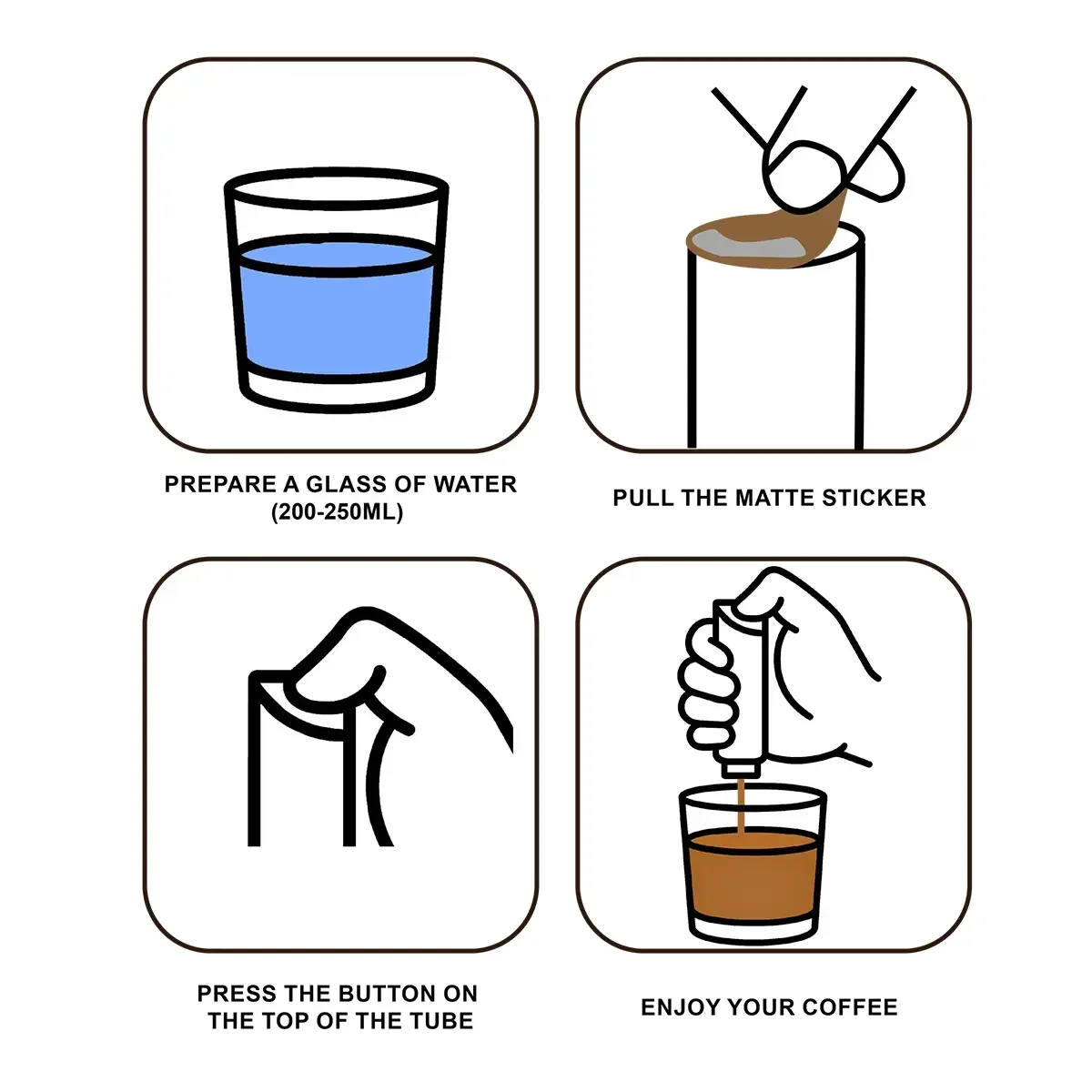 PREPARE A GLASS OF WATER (200-250ML)

PULL THE MATTE STICKER

PRESS THE BUTTON ON THE TOP OF THE TUBE

ENJOY YOUR COFFEE