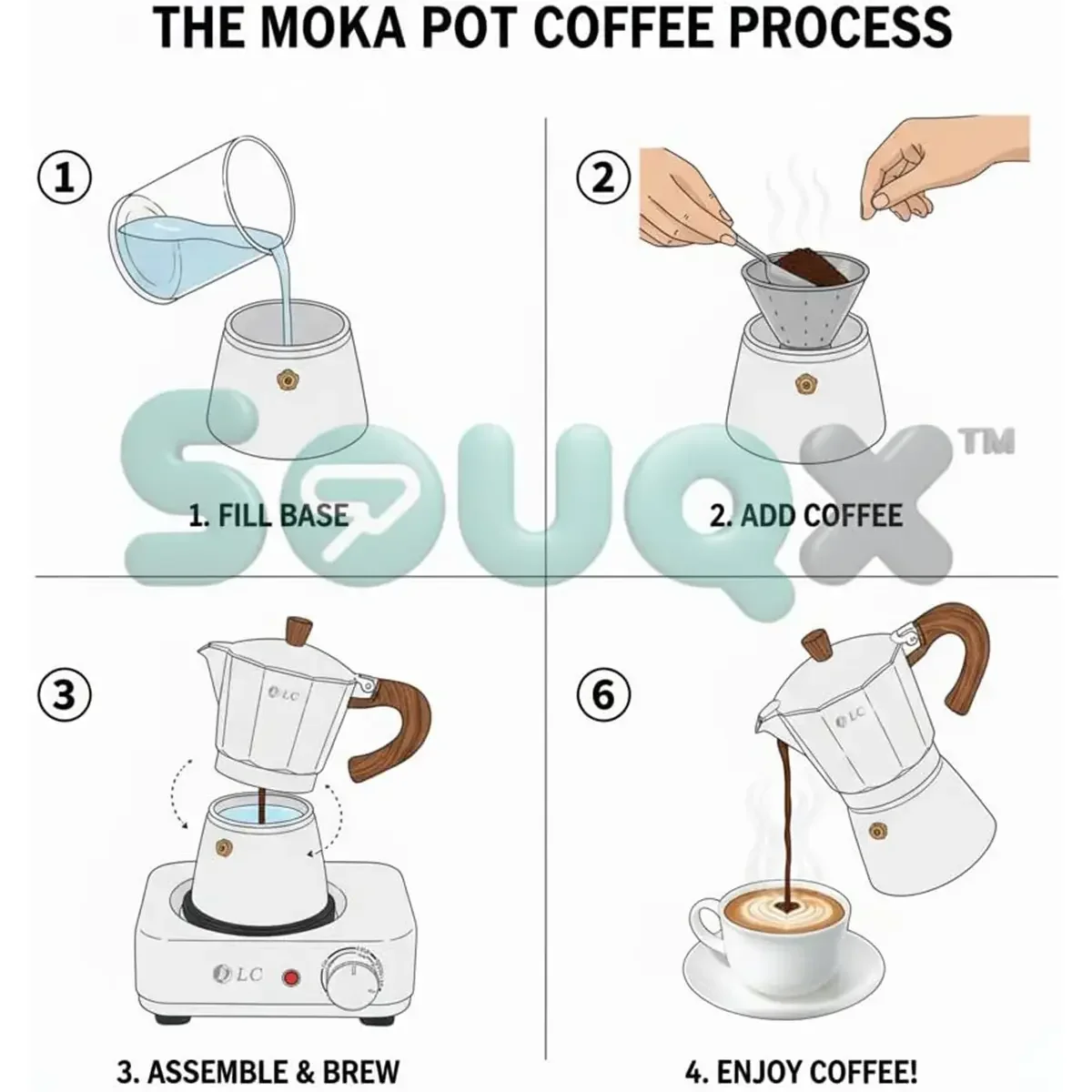 THE MOKA POT COFFEE PROCESS

①

1. FILL BASE

②

2. ADD COFFEE

SOUQX™

③

DLC

DLC

3. ASSEMBLE & BREW

⑥

DLC

4. ENJOY COFFEE!