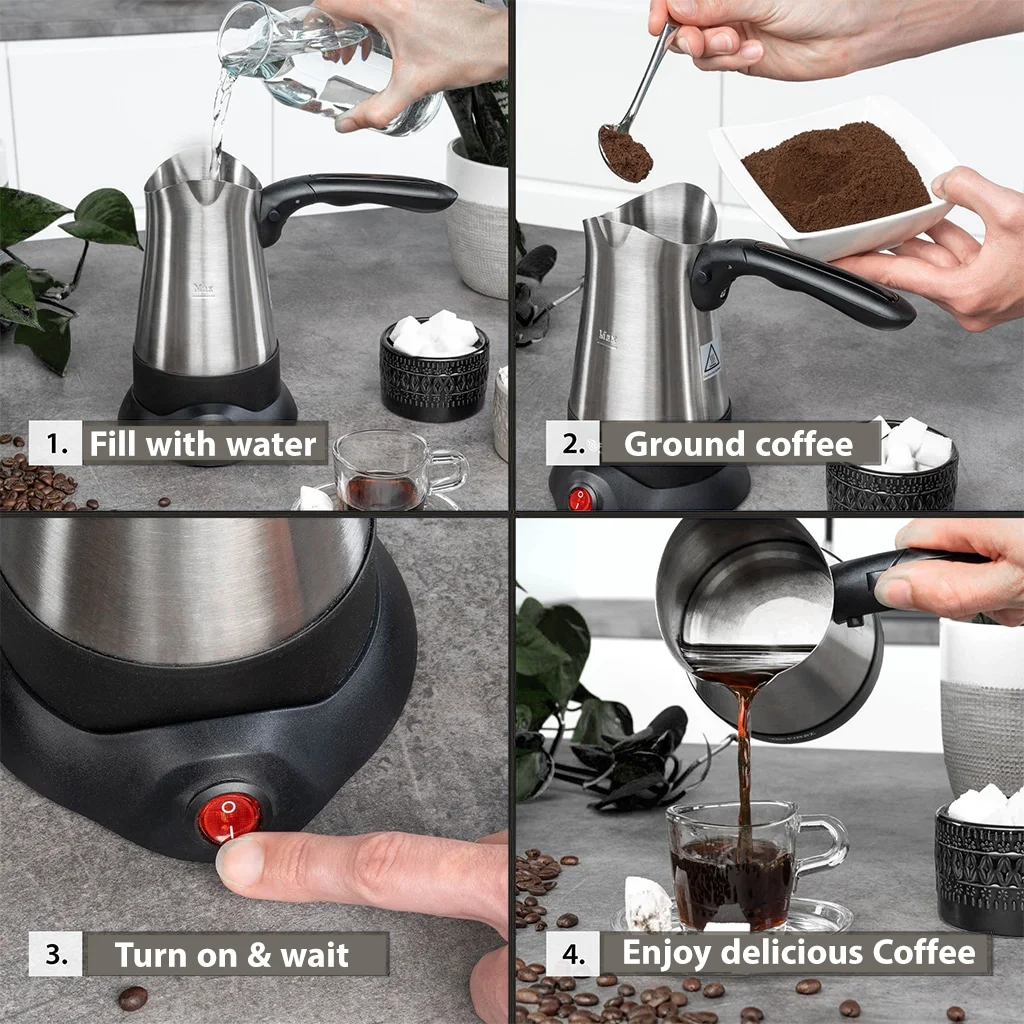 1. Fill with water

2. Ground coffee

3. Turn on & wait

4. Enjoy delicious Coffee